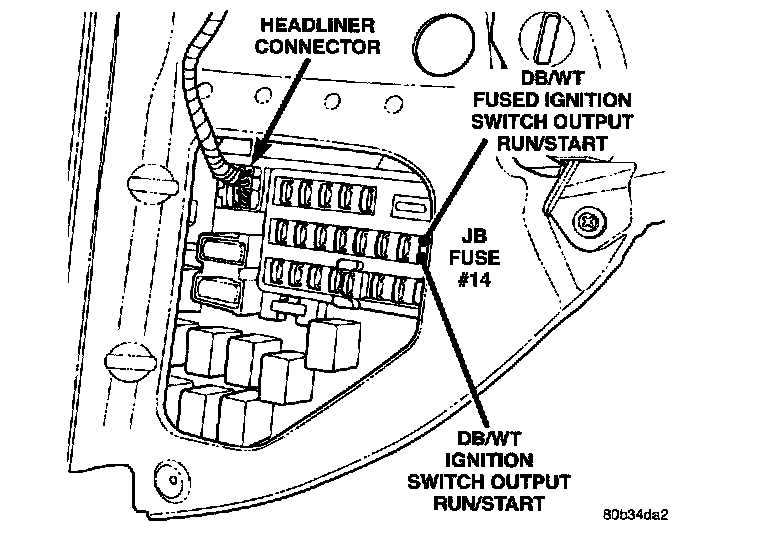 HEADLINER CONNECTOR

DB/WT FUSED IGNITION SWITCH OUTPUT RUN/START

JB FUSE #14

DB/WT IGNITION SWITCH OUTPUT RUN/START

80b34da2