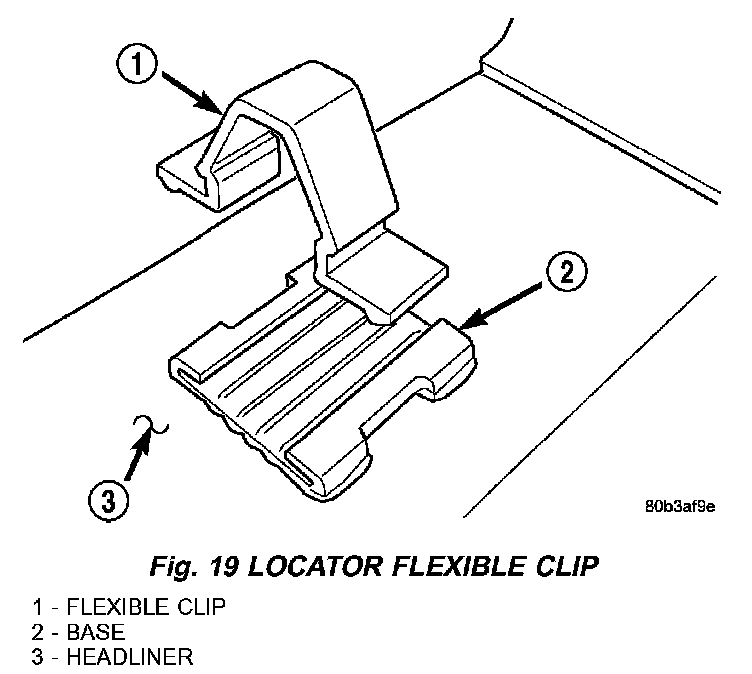 1

2

3

80b3af9e

Fig. 19 LOCATOR FLEXIBLE CLIP

1 - FLEXIBLE CLIP
2 - BASE
3 - HEADLINER