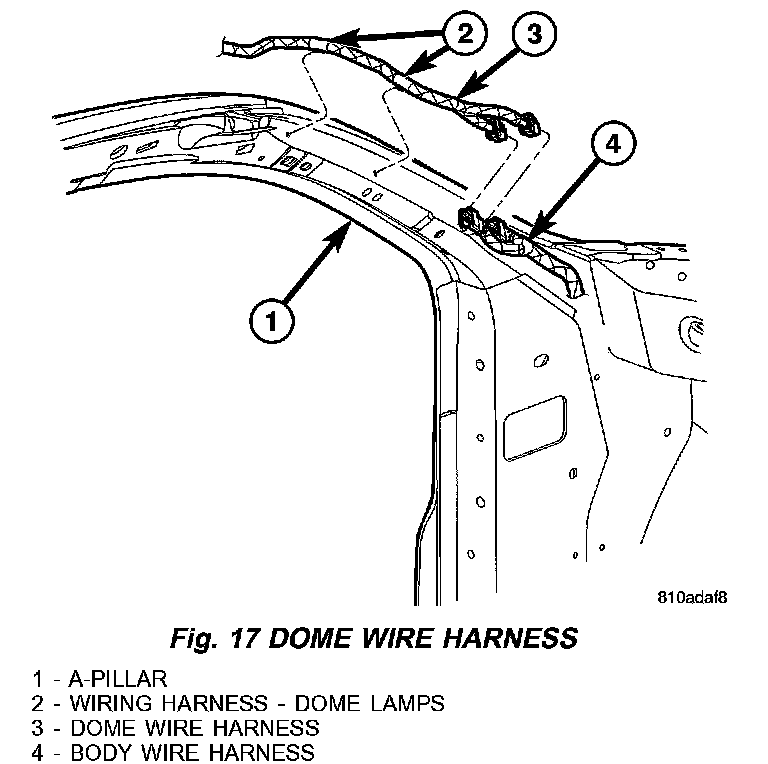 2

3

4

1

810adaf8

Fig. 17 DOME WIRE HARNESS

1 - A-PILLAR
2 - WIRING HARNESS - DOME LAMPS
3 - DOME WIRE HARNESS
4 - BODY WIRE HARNESS