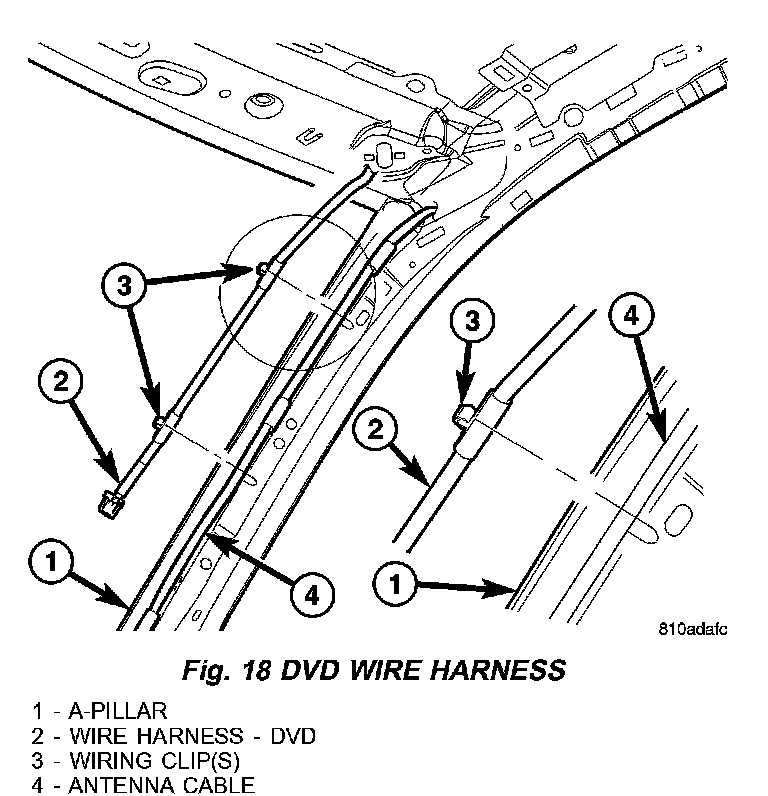 3
2
1
4
3
4
2
1
810adafc

Fig. 18 DVD WIRE HARNESS

1 - A-PILLAR
2 - WIRE HARNESS - DVD
3 - WIRING CLIP(S)
4 - ANTENNA CABLE