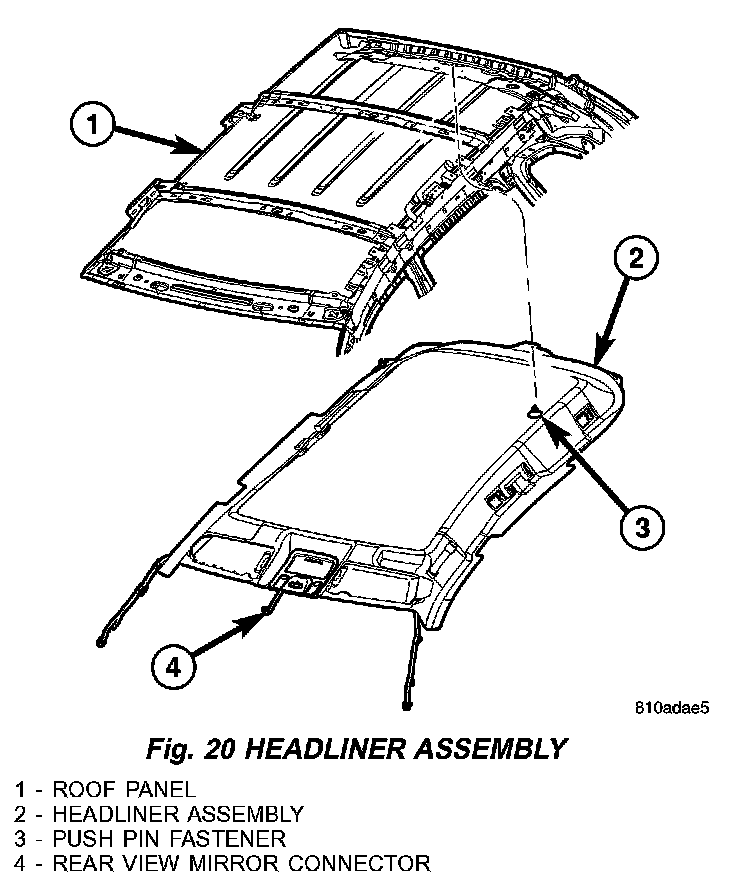 1

2

3

4

810adae5

Fig. 20 HEADLINER ASSEMBLY

1 - ROOF PANEL
2 - HEADLINER ASSEMBLY
3 - PUSH PIN FASTENER
4 - REAR VIEW MIRROR CONNECTOR