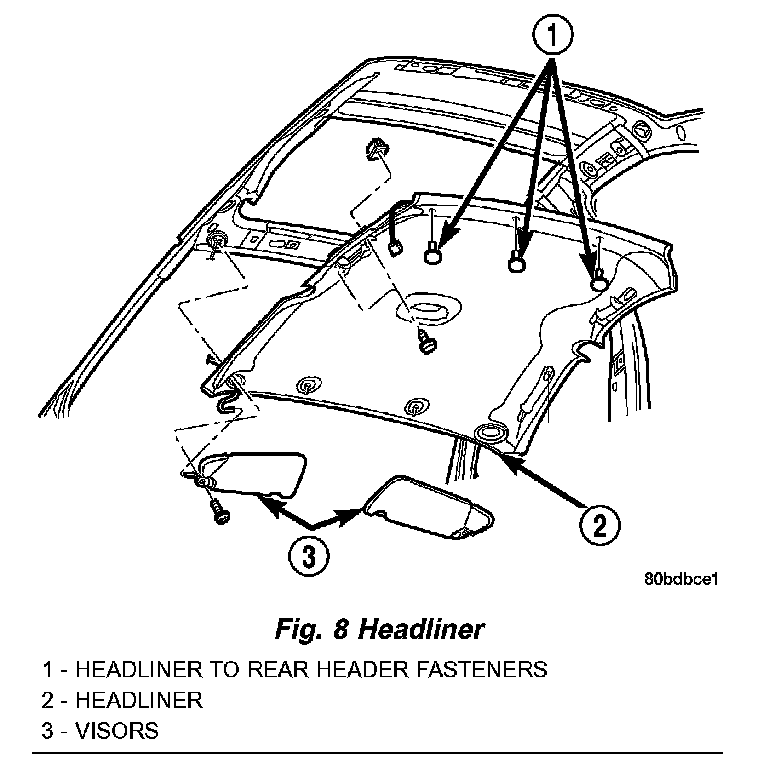 1

2

3

80bdbce1

Fig. 8 Headliner

1 - HEADLINER TO REAR HEADER FASTENERS
2 - HEADLINER
3 - VISORS