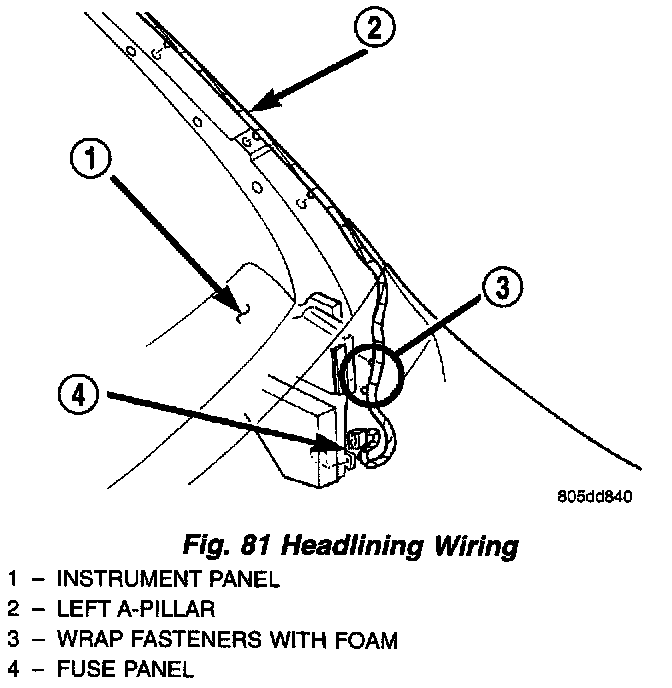 2
1
3
4
805dd840

Fig. 81 Headlining Wiring
1 – INSTRUMENT PANEL
2 – LEFT A-PILLAR
3 – WRAP FASTENERS WITH FOAM
4 – FUSE PANEL