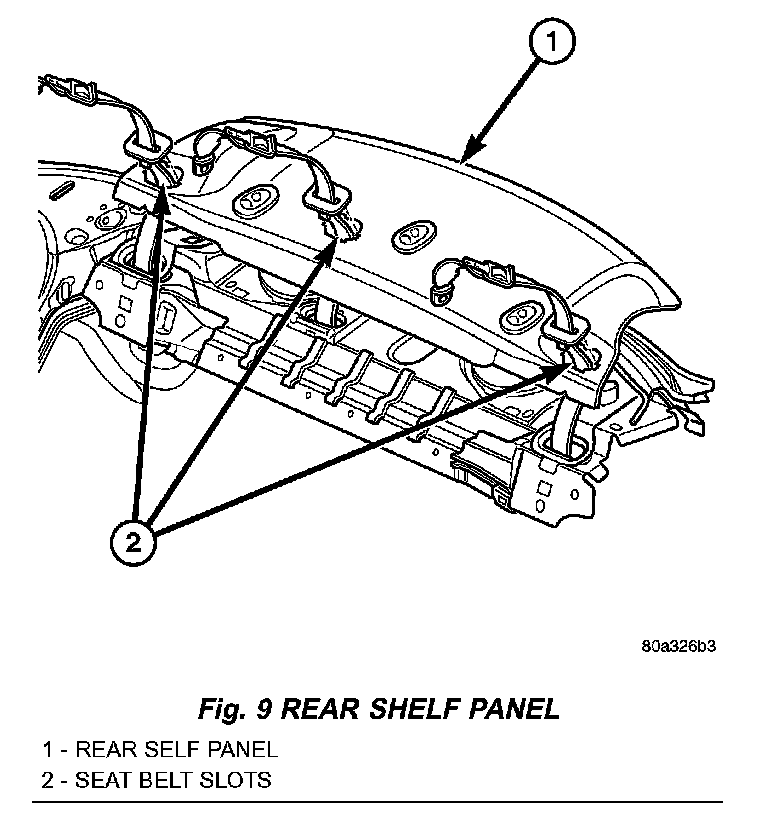 1

2

80a326b3

Fig. 9 REAR SHELF PANEL

1 - REAR SELF PANEL
2 - SEAT BELT SLOTS