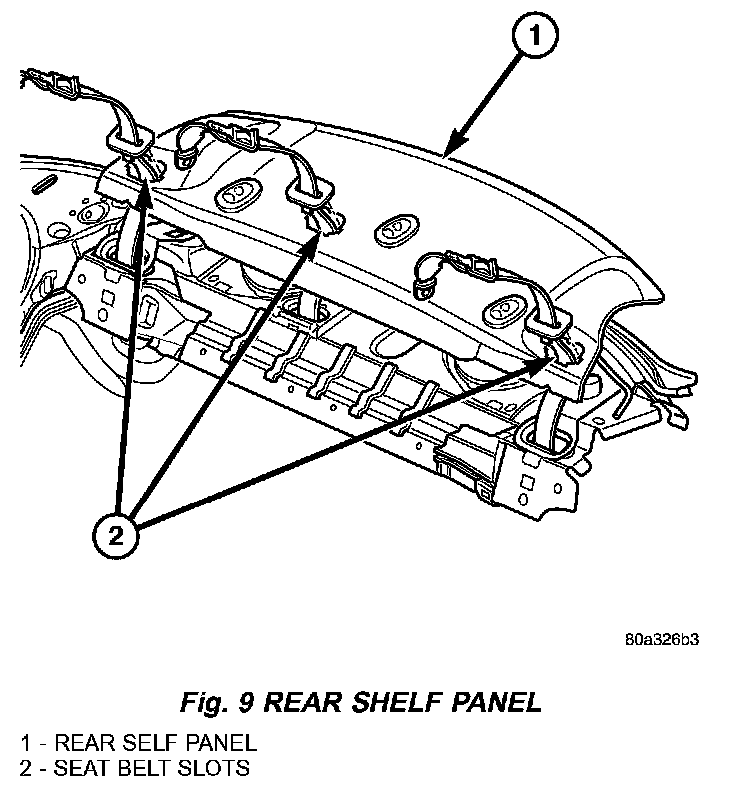 1

2

80a326b3

Fig. 9 REAR SHELF PANEL

1 - REAR SELF PANEL
2 - SEAT BELT SLOTS