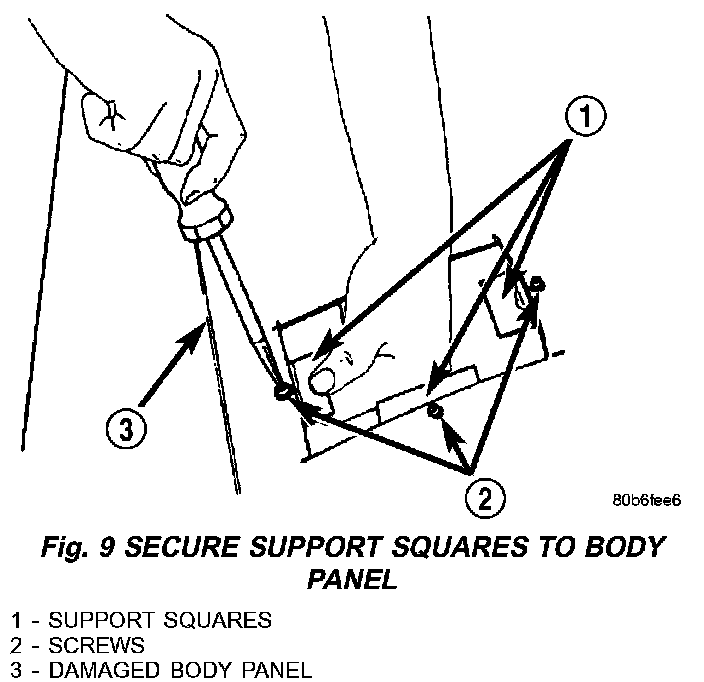 1
3
2
80b6fee6

Fig. 9 SECURE SUPPORT SQUARES TO BODY PANEL

1 - SUPPORT SQUARES
2 - SCREWS
3 - DAMAGED BODY PANEL