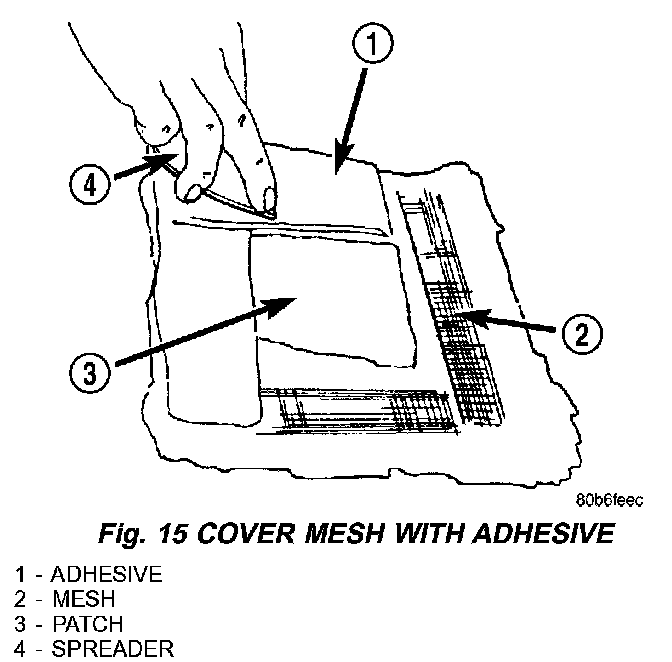 1

4

2

3

80b6feec

Fig. 15 COVER MESH WITH ADHESIVE

1 - ADHESIVE
2 - MESH
3 - PATCH
4 - SPREADER