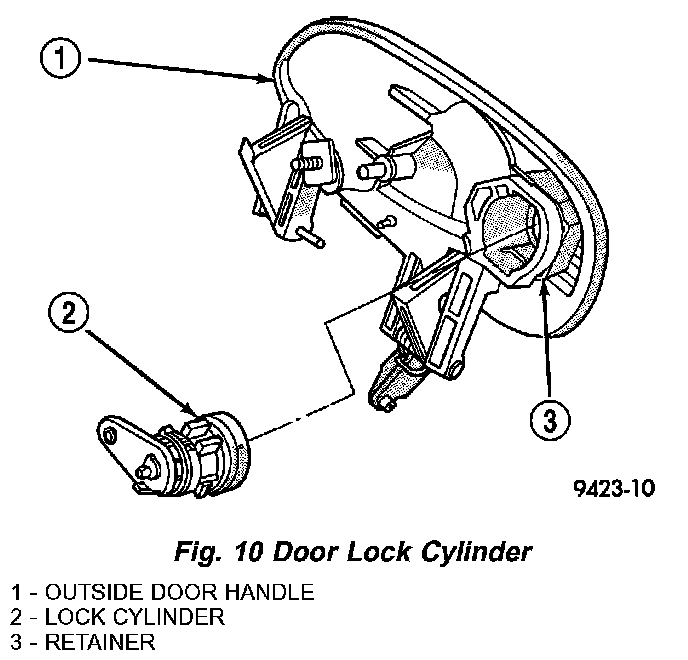 1

2

3

9423-10

Fig. 10 Door Lock Cylinder

1 - OUTSIDE DOOR HANDLE
2 - LOCK CYLINDER
3 - RETAINER