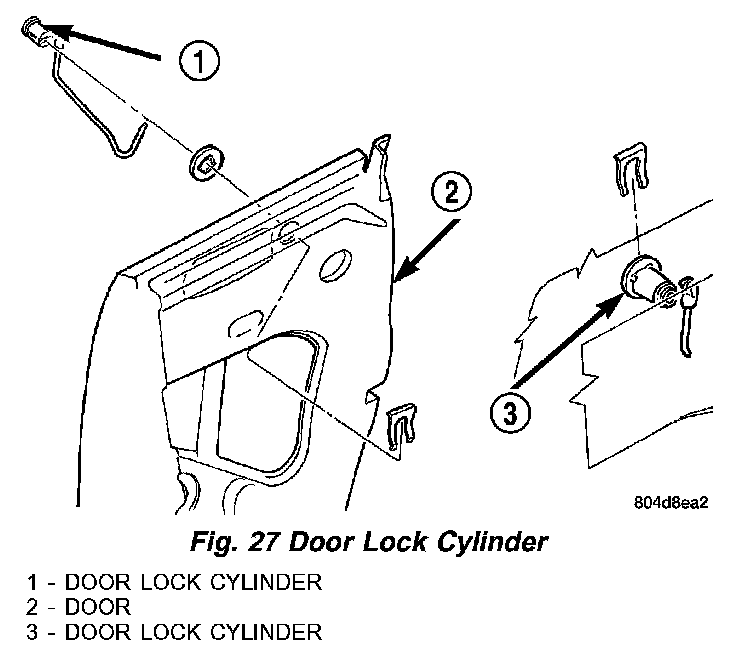 1

2

3

804d8ea2

Fig. 27 Door Lock Cylinder

1 - DOOR LOCK CYLINDER
2 - DOOR
3 - DOOR LOCK CYLINDER