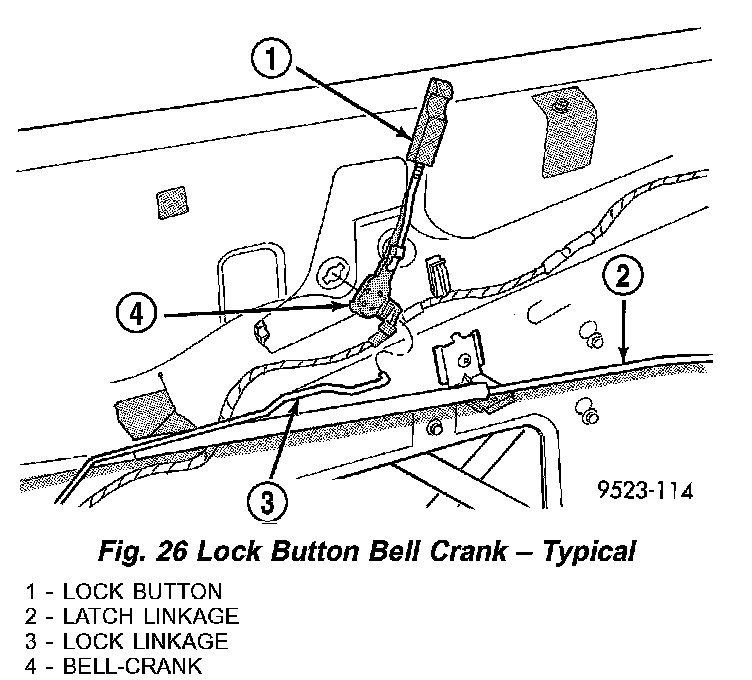 1

4

2

3

9523-114

Fig. 26 Lock Button Bell Crank – Typical

1 - LOCK BUTTON
2 - LATCH LINKAGE
3 - LOCK LINKAGE
4 - BELL-CRANK