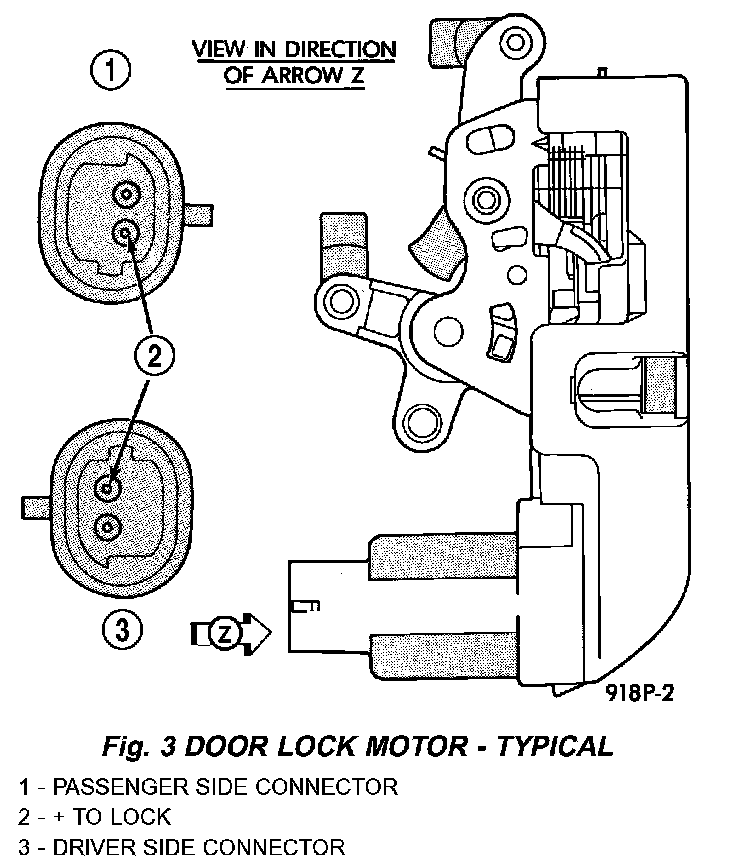 VIEW IN DIRECTION OF ARROW Z

1

2

3

Z

918P-2

Fig. 3 DOOR LOCK MOTOR - TYPICAL

1 - PASSENGER SIDE CONNECTOR
2 - + TO LOCK
3 - DRIVER SIDE CONNECTOR