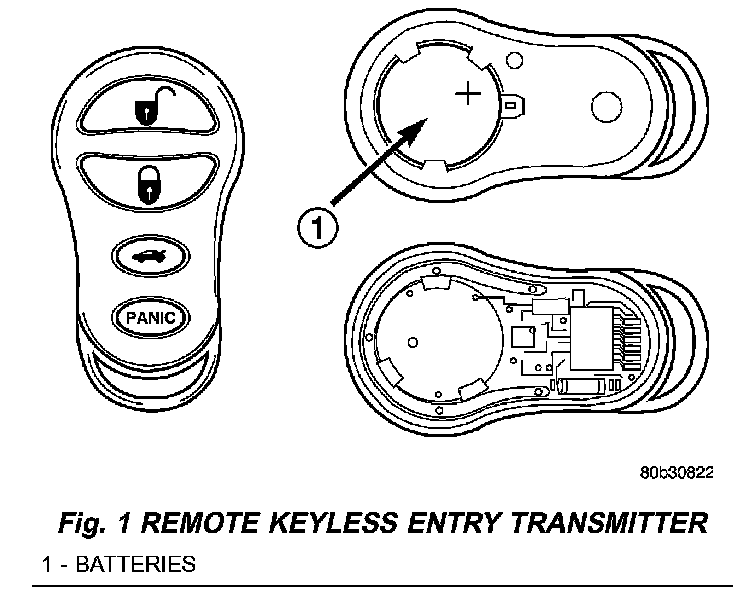 PANIC

+

1

80b30822

Fig. 1 REMOTE KEYLESS ENTRY TRANSMITTER

1 - BATTERIES