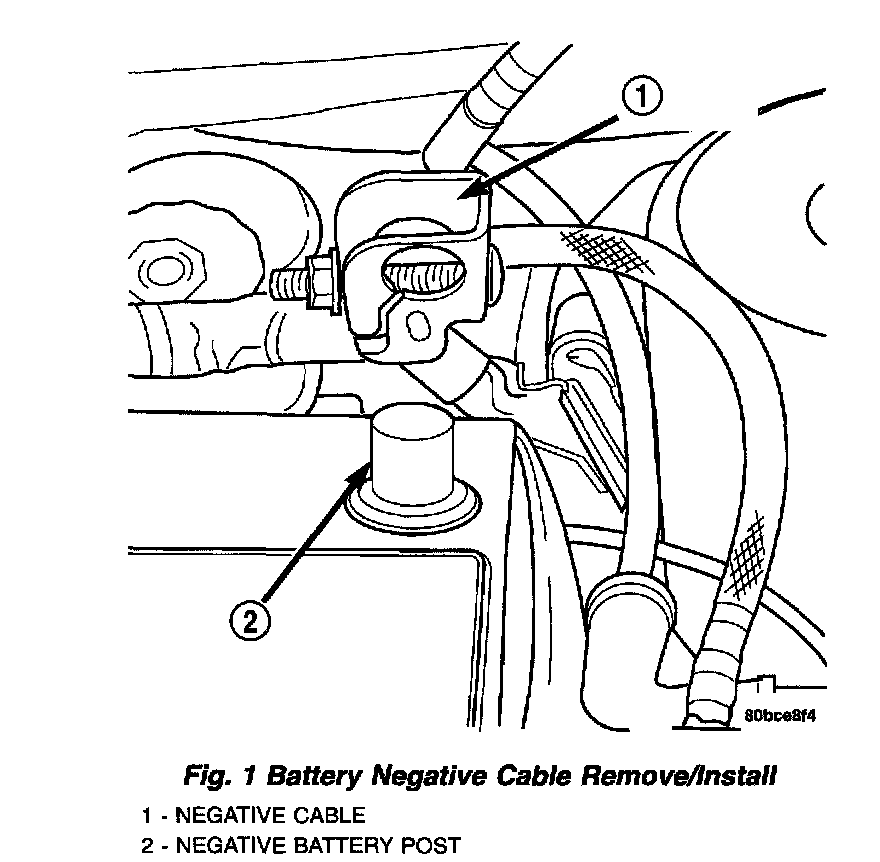 1

2

80bce8f4

Fig. 1 Battery Negative Cable Remove/Install

1 - NEGATIVE CABLE
2 - NEGATIVE BATTERY POST