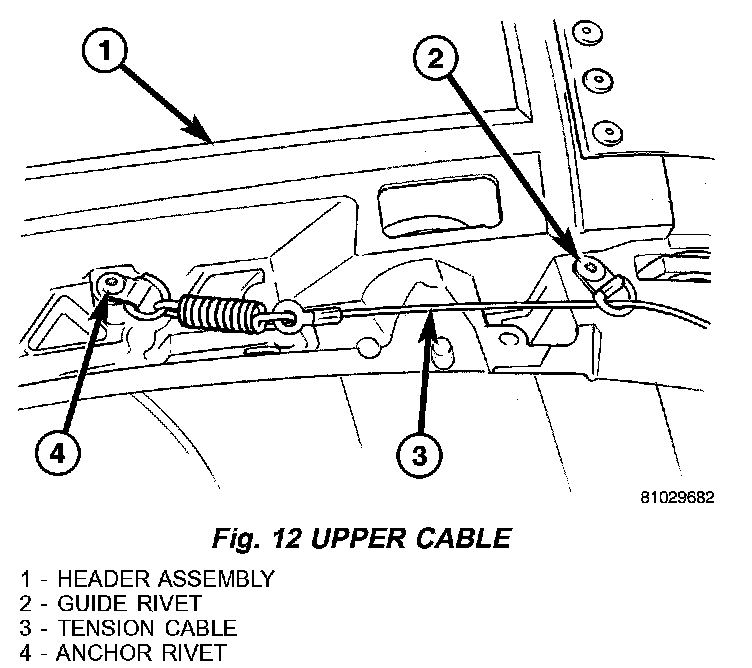 1

2

4

3

81029682

Fig. 12 UPPER CABLE

1 - HEADER ASSEMBLY
2 - GUIDE RIVET
3 - TENSION CABLE
4 - ANCHOR RIVET