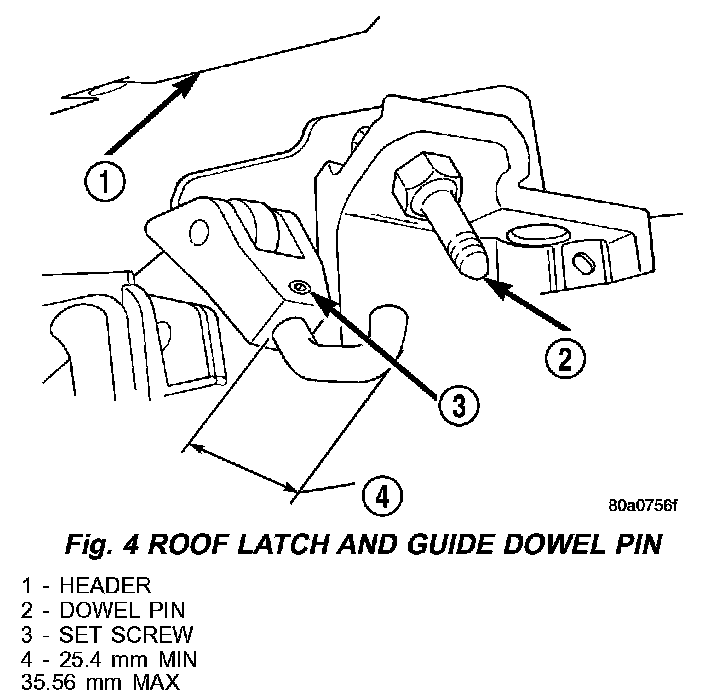 1

2

3

4

80a0756f

Fig. 4 ROOF LATCH AND GUIDE DOWEL PIN

1 - HEADER
2 - DOWEL PIN
3 - SET SCREW
4 - 25.4 mm MIN
35.56 mm MAX