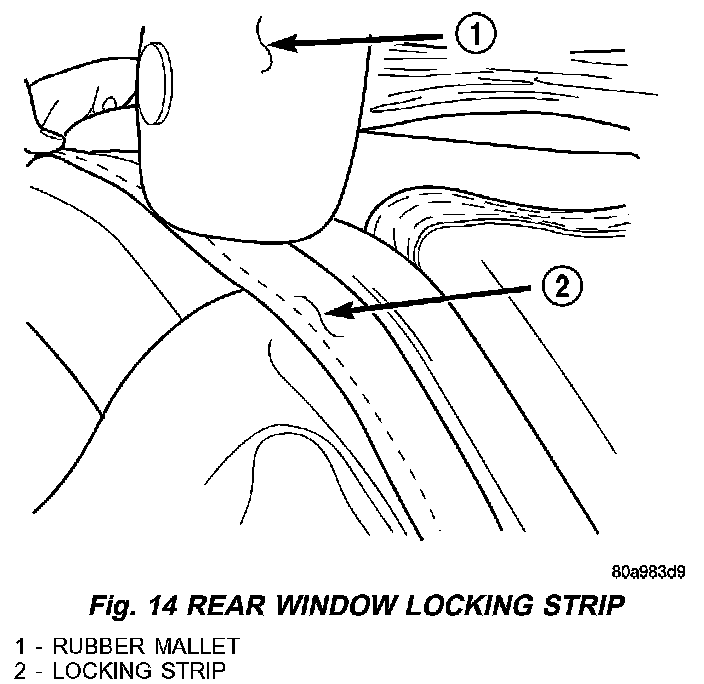 1

2

80a983d9

Fig. 14 REAR WINDOW LOCKING STRIP

1 - RUBBER MALLET
2 - LOCKING STRIP