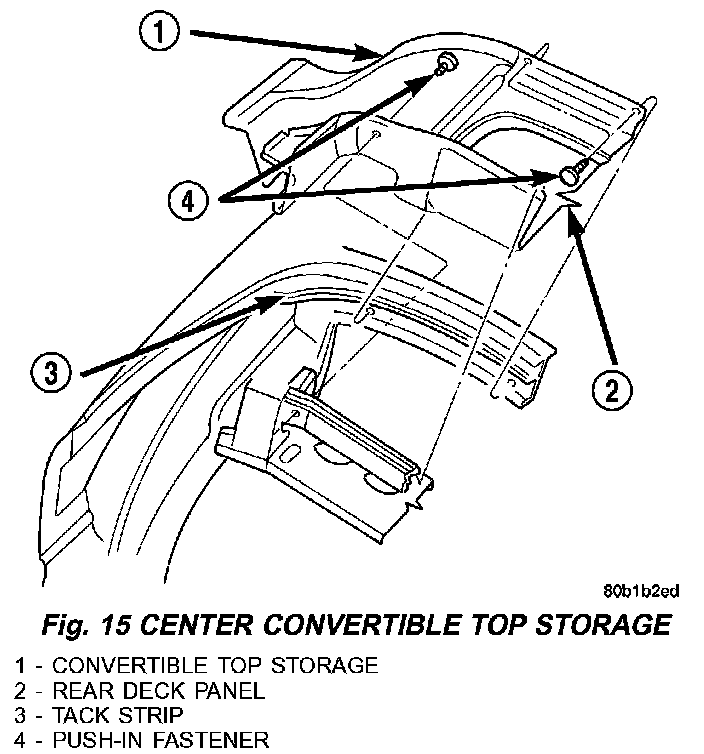 1

4

3

2

80b1b2ed

Fig. 15 CENTER CONVERTIBLE TOP STORAGE

1 - CONVERTIBLE TOP STORAGE
2 - REAR DECK PANEL
3 - TACK STRIP
4 - PUSH-IN FASTENER