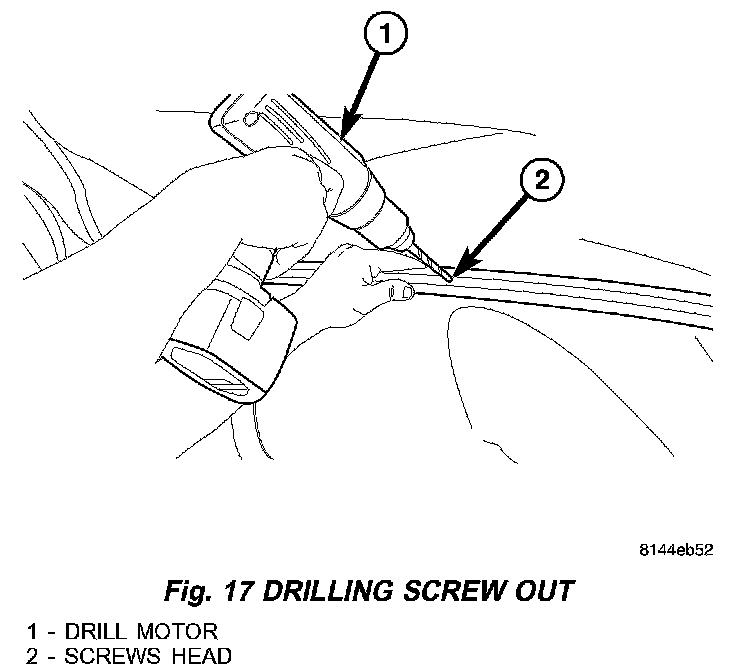 1

2

8144eb52

Fig. 17 DRILLING SCREW OUT

1 - DRILL MOTOR
2 - SCREWS HEAD