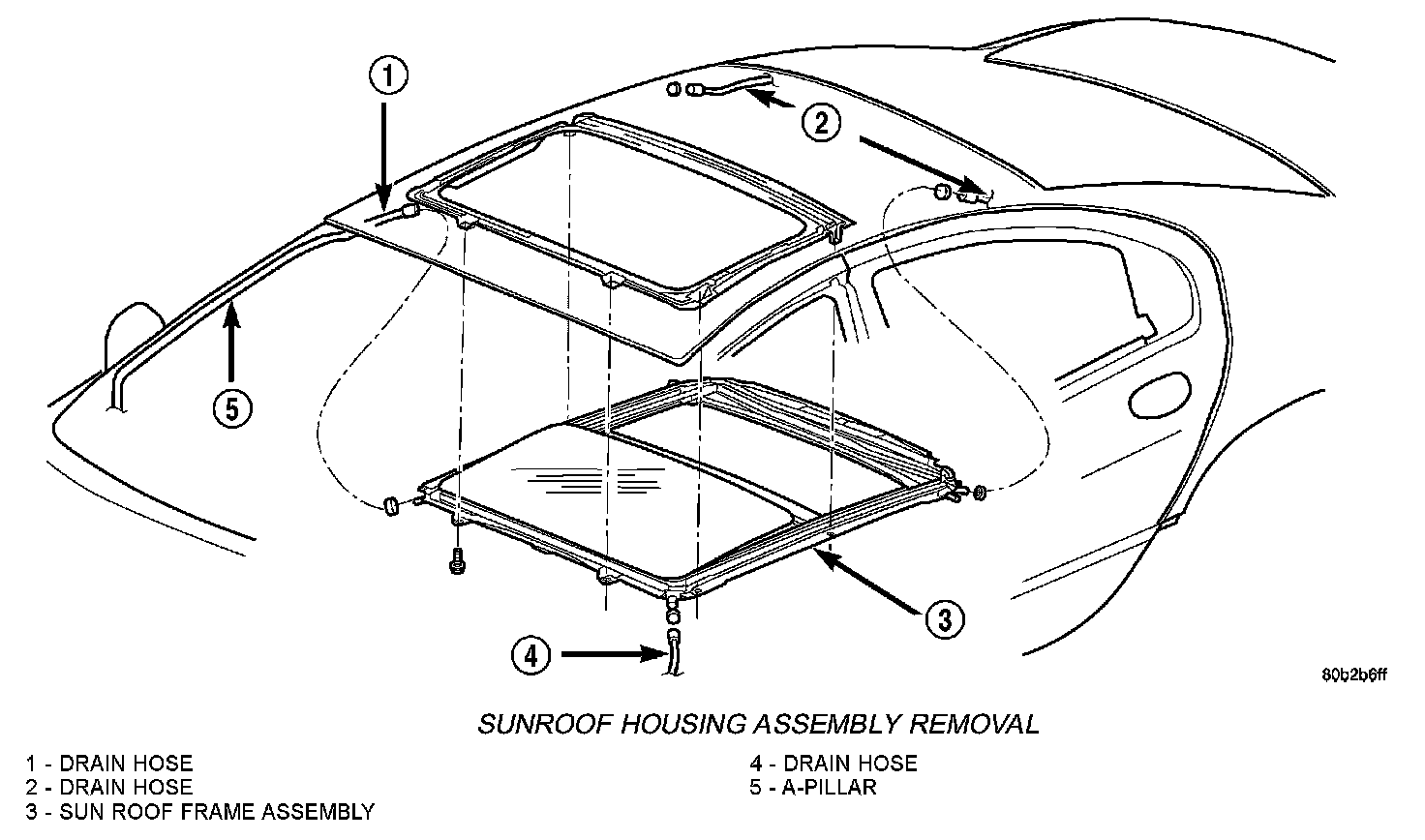 1
2
5
3
4
80b2b6ff

SUNROOF HOUSING ASSEMBLY REMOVAL

1 - DRAIN HOSE
2 - DRAIN HOSE
3 - SUN ROOF FRAME ASSEMBLY
4 - DRAIN HOSE
5 - A-PILLAR