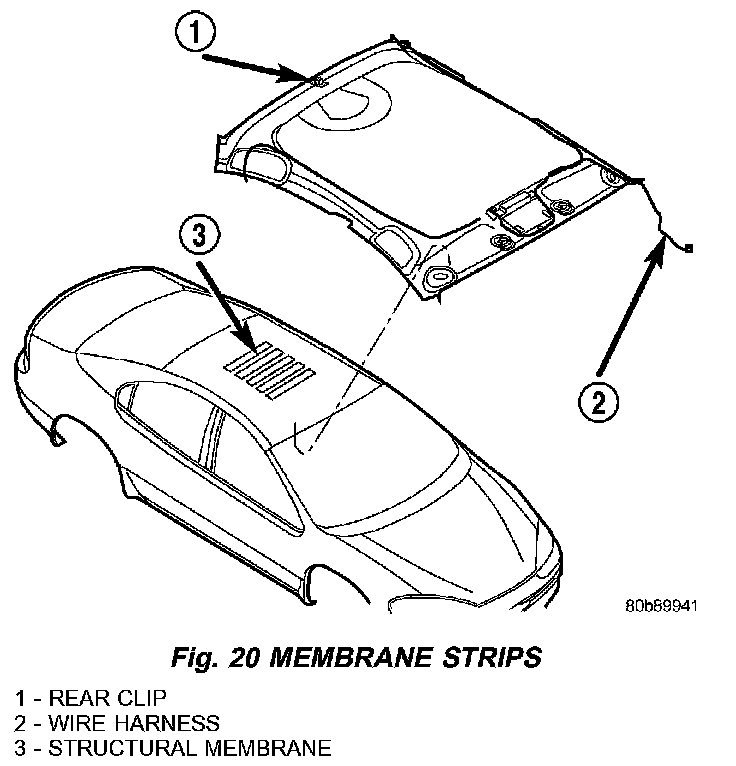 1

3

2

80b89941

Fig. 20 MEMBRANE STRIPS

1 - REAR CLIP
2 - WIRE HARNESS
3 - STRUCTURAL MEMBRANE