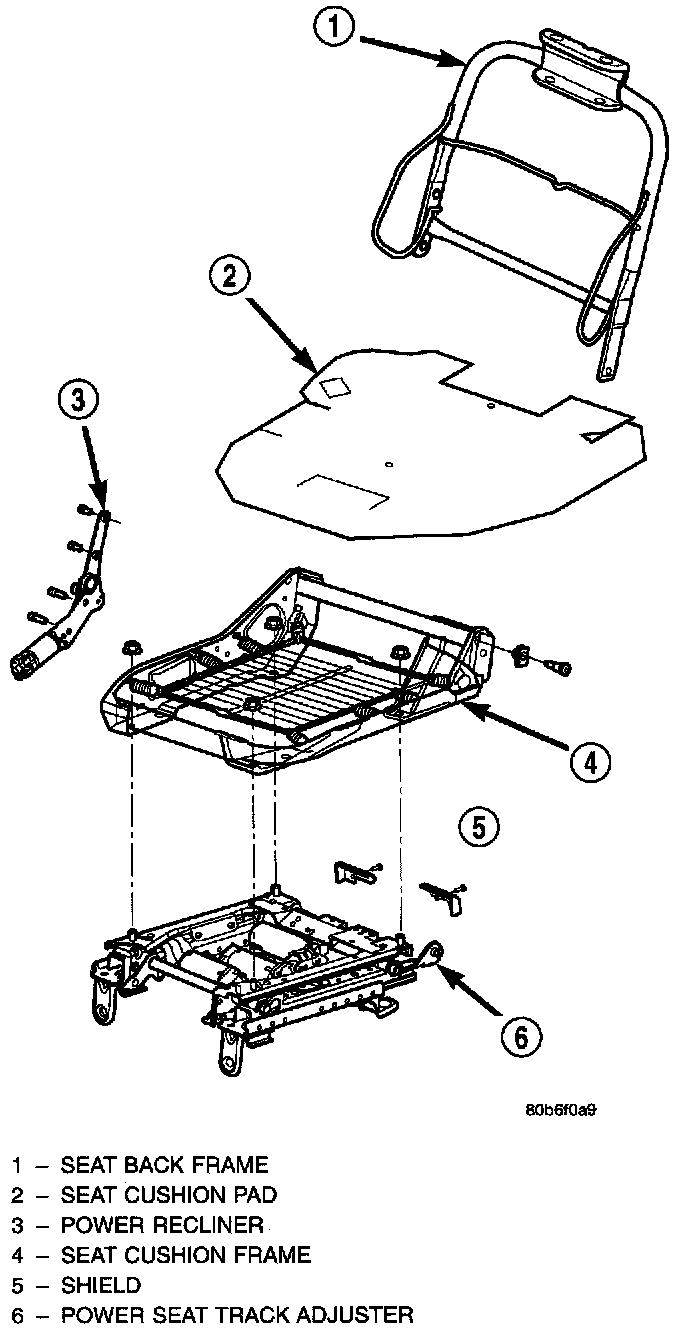 1

2

3

4

5

6

80b6f0a9

1 – SEAT BACK FRAME
2 – SEAT CUSHION PAD
3 – POWER RECLINER
4 – SEAT CUSHION FRAME
5 – SHIELD
6 – POWER SEAT TRACK ADJUSTER