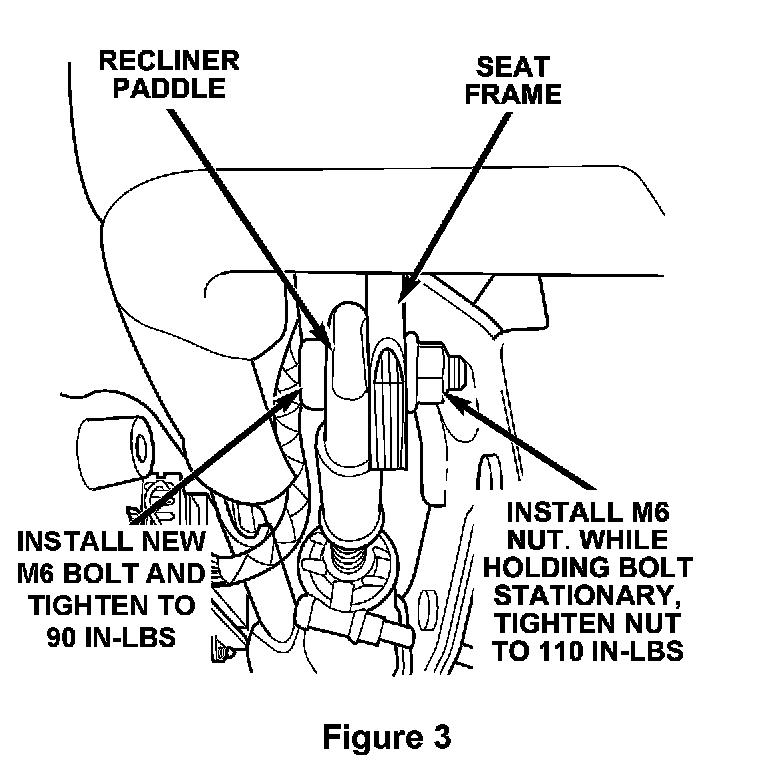 RECLINER PADDLE

SEAT FRAME

INSTALL NEW M6 BOLT AND TIGHTEN TO 90 IN-LBS

INSTALL M6 NUT. WHILE HOLDING BOLT STATIONARY, TIGHTEN NUT TO 110 IN-LBS

Figure 3