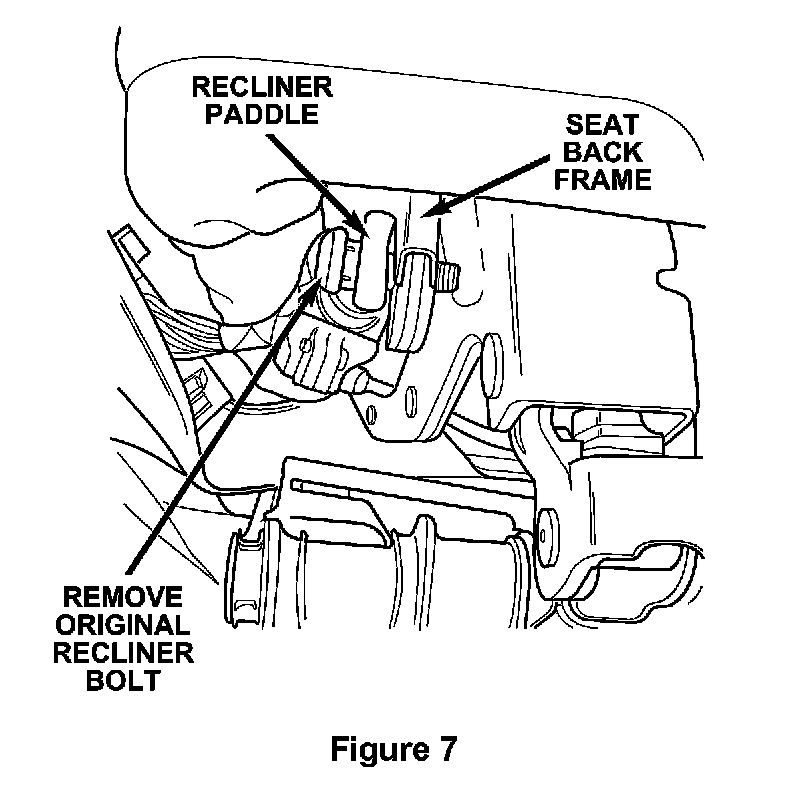 RECLINER PADDLE

SEAT BACK FRAME

REMOVE ORIGINAL RECLINER BOLT

Figure 7