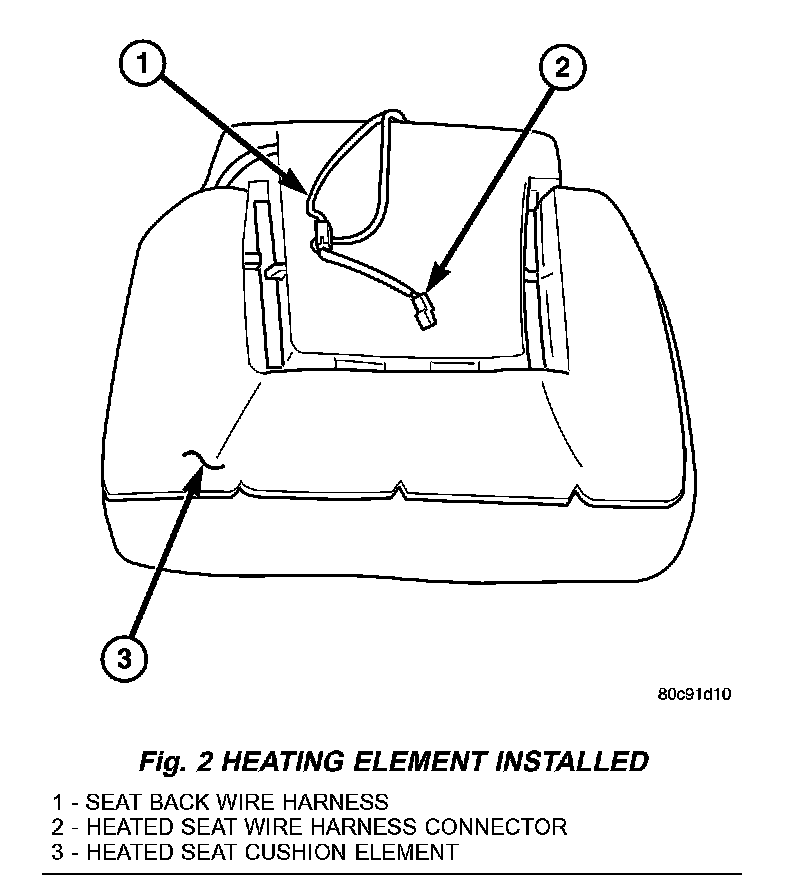 1

2

3

80c91d10

Fig. 2 HEATING ELEMENT INSTALLED

1 - SEAT BACK WIRE HARNESS
2 - HEATED SEAT WIRE HARNESS CONNECTOR
3 - HEATED SEAT CUSHION ELEMENT