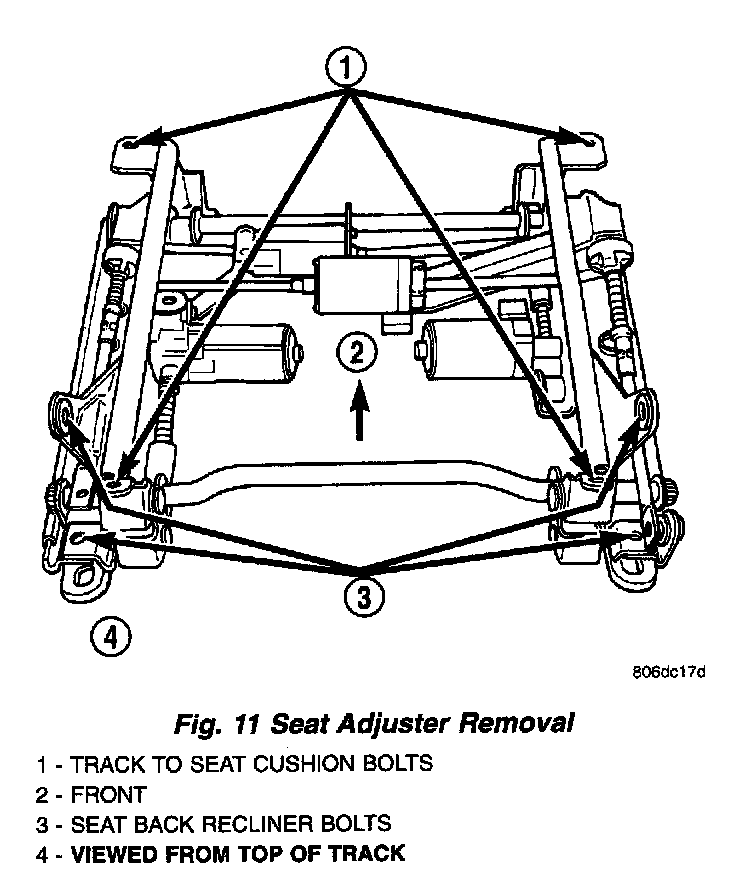 1

2

3

4

806dc17d

Fig. 11 Seat Adjuster Removal

1 - TRACK TO SEAT CUSHION BOLTS
2 - FRONT
3 - SEAT BACK RECLINER BOLTS
4 - VIEWED FROM TOP OF TRACK