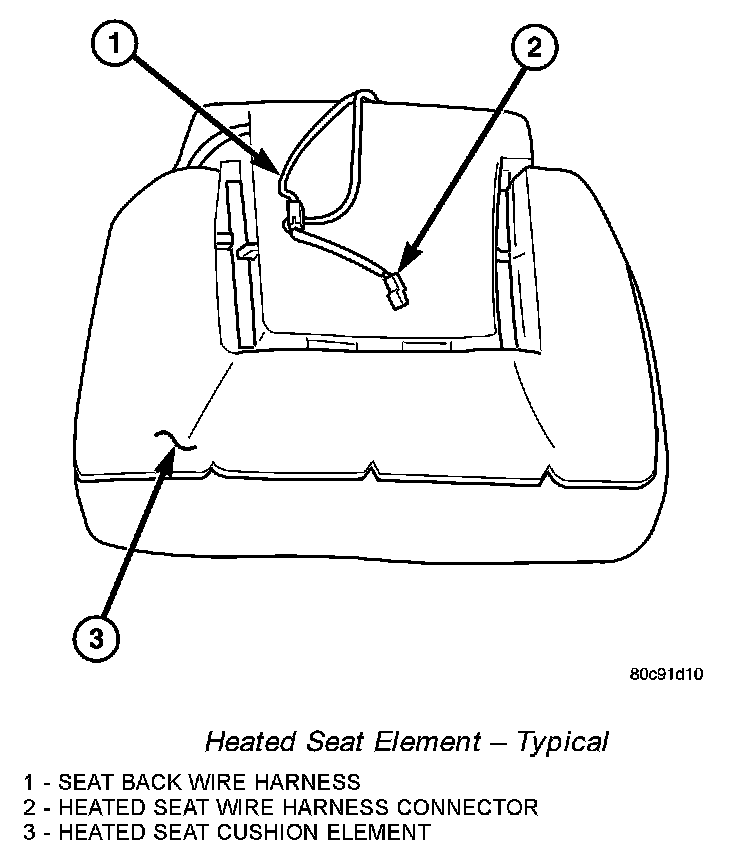 1

2

3

80c91d10

Heated Seat Element – Typical

1 - SEAT BACK WIRE HARNESS
2 - HEATED SEAT WIRE HARNESS CONNECTOR
3 - HEATED SEAT CUSHION ELEMENT