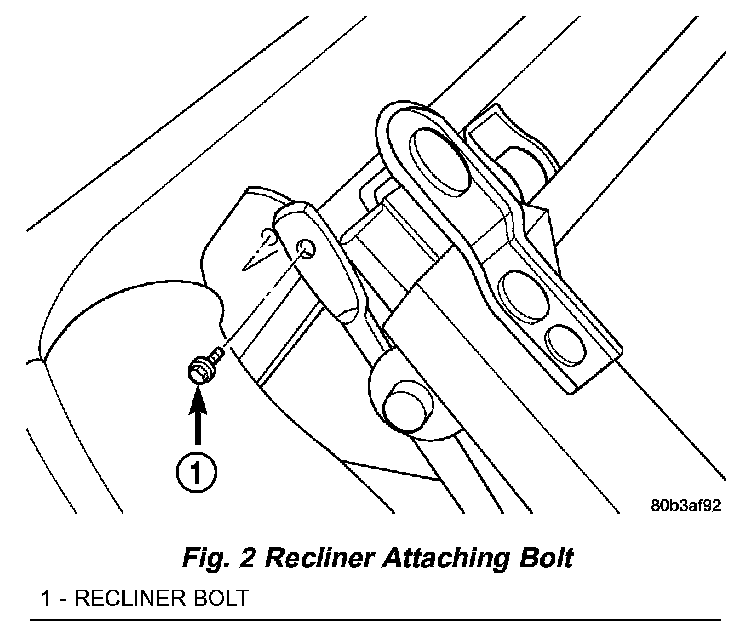 1

80b3af92

Fig. 2 Recliner Attaching Bolt

1 - RECLINER BOLT