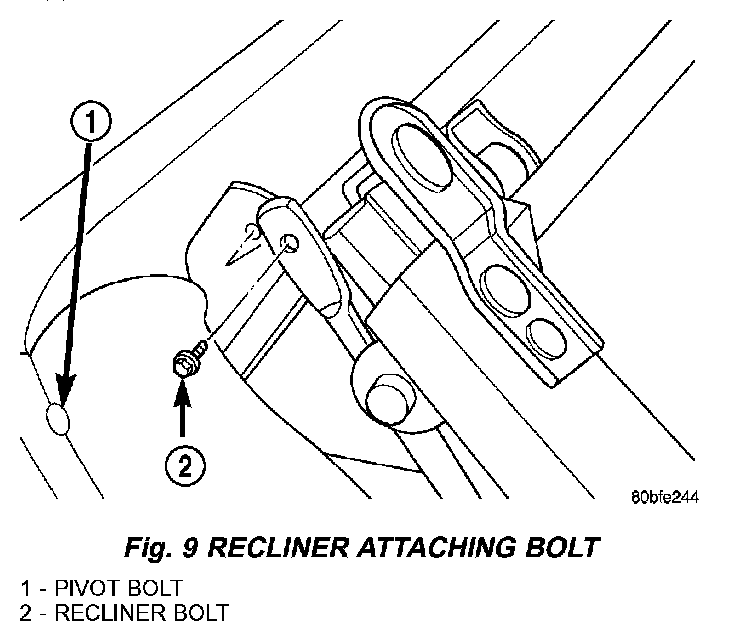 1

2

80bfe244

Fig. 9 RECLINER ATTACHING BOLT

1 - PIVOT BOLT
2 - RECLINER BOLT