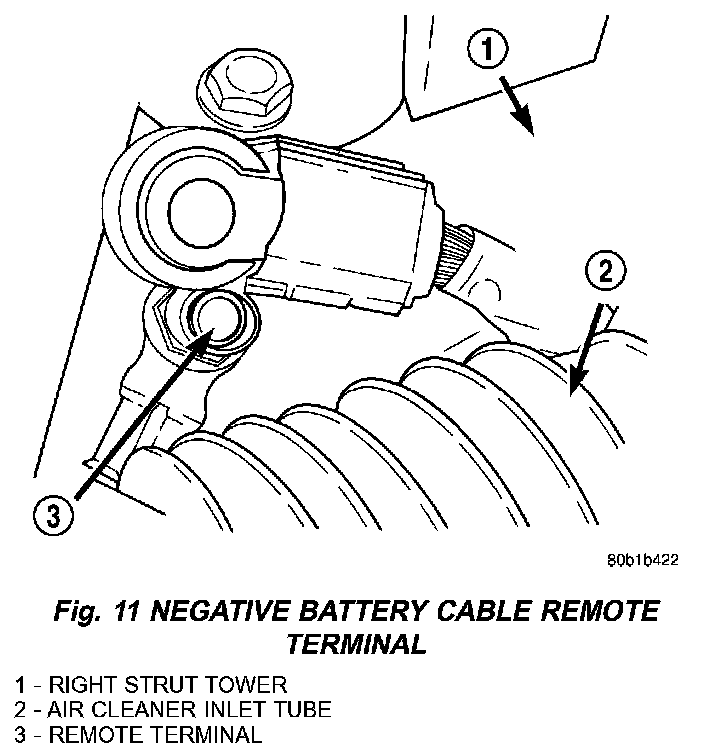 1

2

3

80b1b422

Fig. 11 NEGATIVE BATTERY CABLE REMOTE TERMINAL

1 - RIGHT STRUT TOWER
2 - AIR CLEANER INLET TUBE
3 - REMOTE TERMINAL