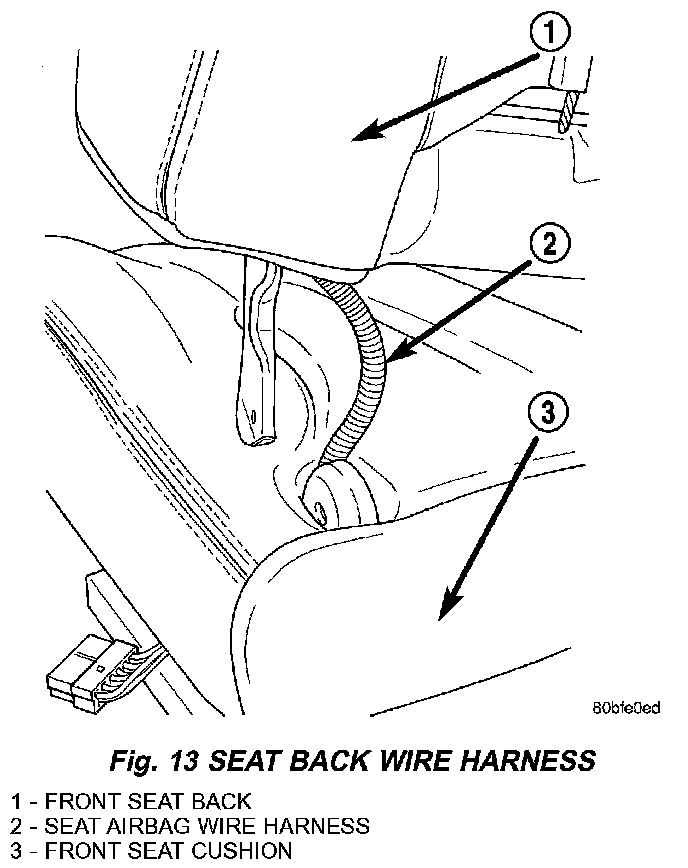 1
2
3
80bfe0ed

Fig. 13 SEAT BACK WIRE HARNESS

1 - FRONT SEAT BACK
2 - SEAT AIRBAG WIRE HARNESS
3 - FRONT SEAT CUSHION