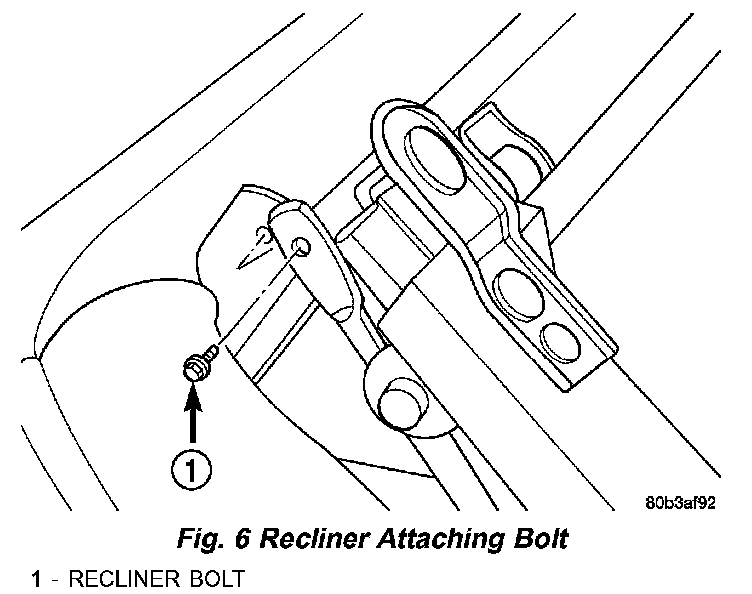 1

80b3af92

Fig. 6 Recliner Attaching Bolt

1 - RECLINER BOLT