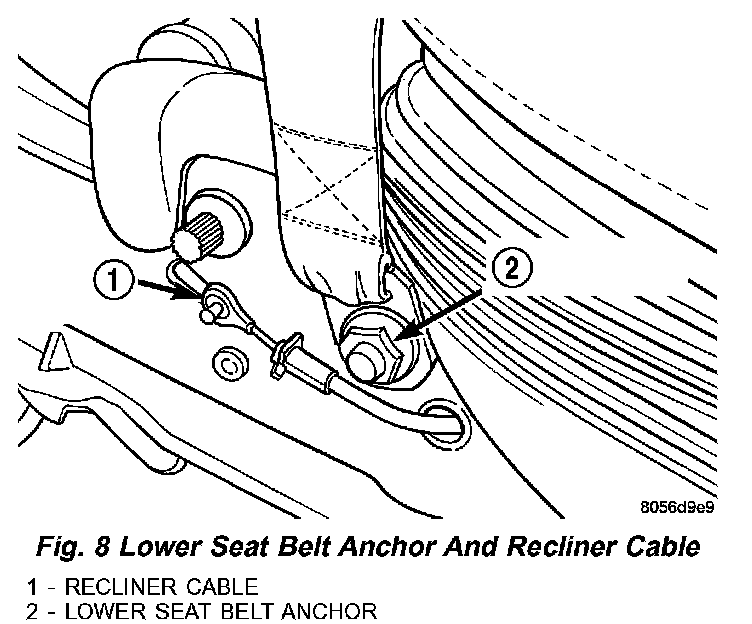 1

2

8056d9e9

Fig. 8 Lower Seat Belt Anchor And Recliner Cable

1 - RECLINER CABLE
2 - LOWER SEAT BELT ANCHOR