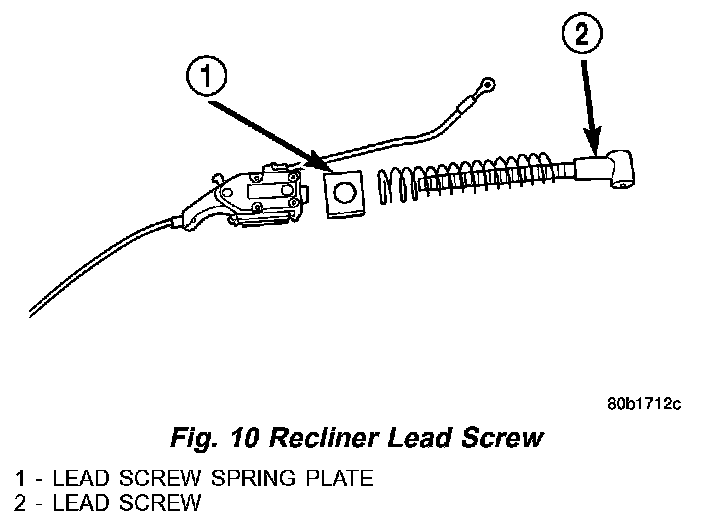 1

2

80b1712c

Fig. 10 Recliner Lead Screw

1 - LEAD SCREW SPRING PLATE
2 - LEAD SCREW