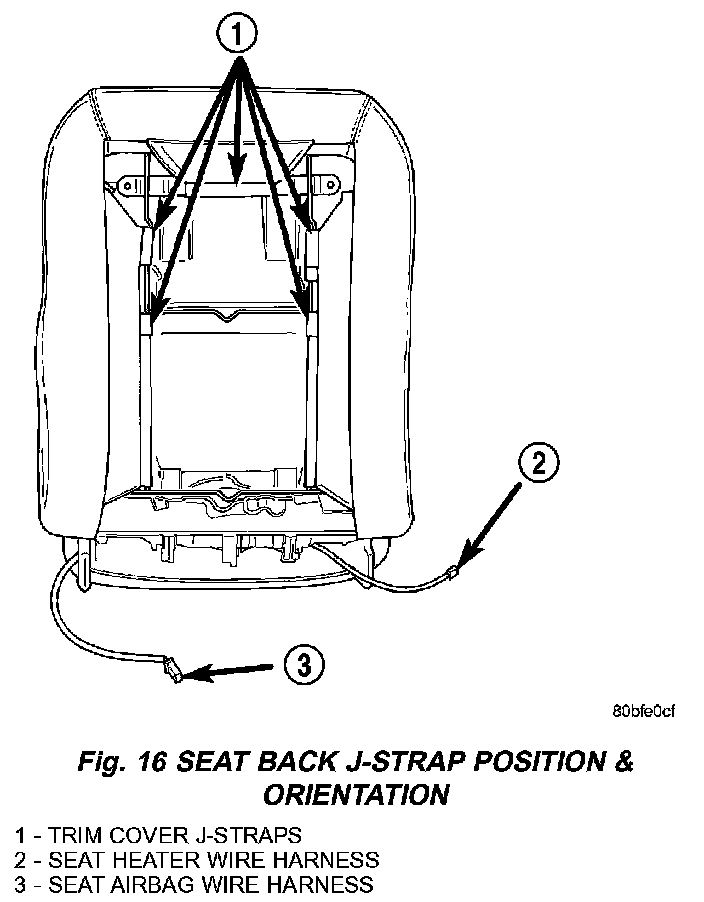 1

2

3

80bfe0cf

Fig. 16 SEAT BACK J-STRAP POSITION & ORIENTATION

1 - TRIM COVER J-STRAPS
2 - SEAT HEATER WIRE HARNESS
3 - SEAT AIRBAG WIRE HARNESS