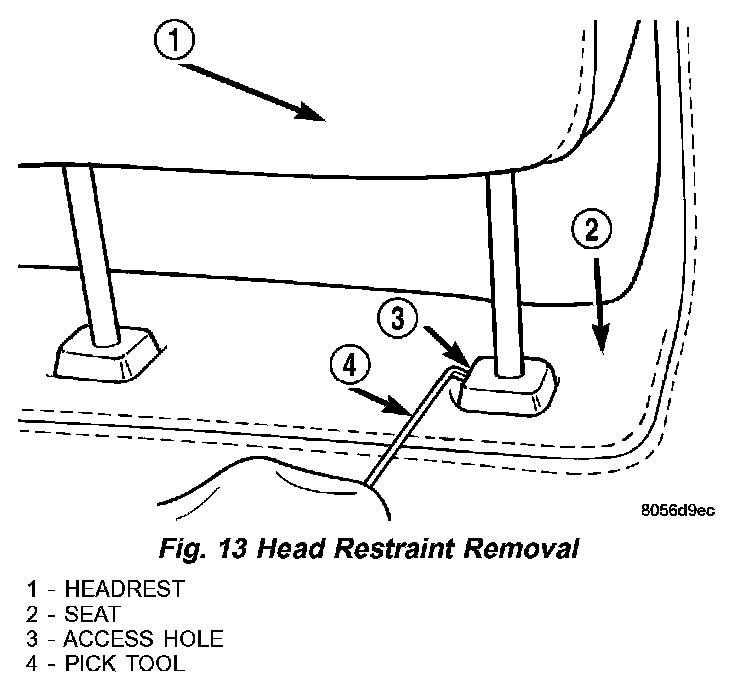 1

2

3

4

8056d9ec

Fig. 13 Head Restraint Removal

1 - HEADREST
2 - SEAT
3 - ACCESS HOLE
4 - PICK TOOL