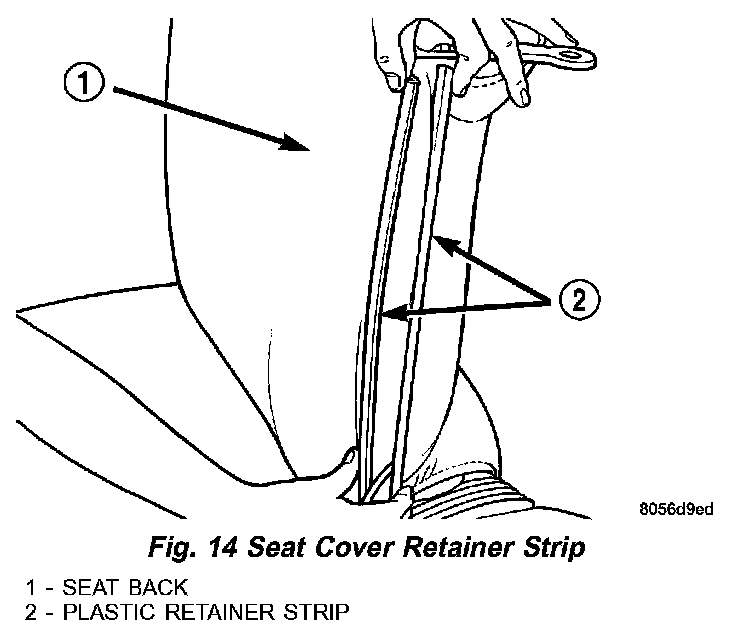 1

2

8056d9ed

Fig. 14 Seat Cover Retainer Strip

1 - SEAT BACK
2 - PLASTIC RETAINER STRIP