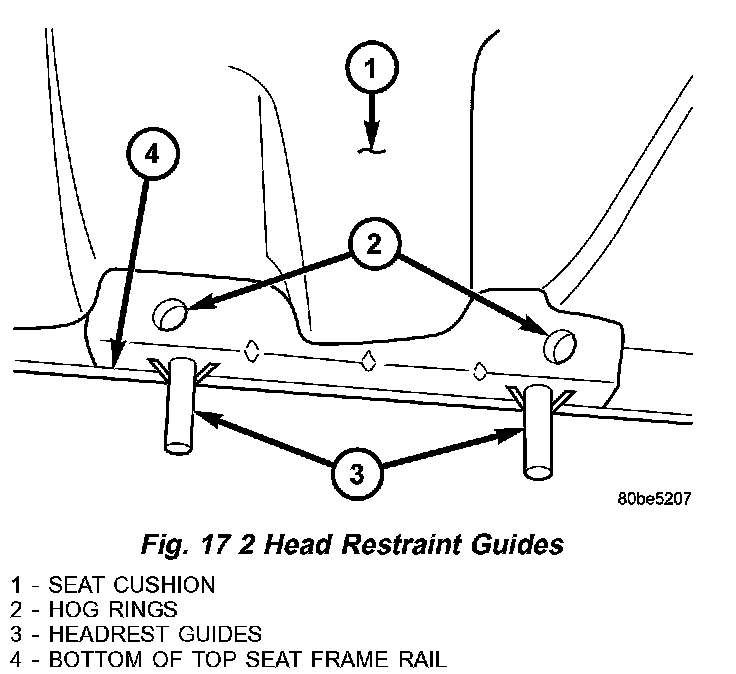 1

4

2

3

80be5207

Fig. 17 2 Head Restraint Guides

1 - SEAT CUSHION
2 - HOG RINGS
3 - HEADREST GUIDES
4 - BOTTOM OF TOP SEAT FRAME RAIL