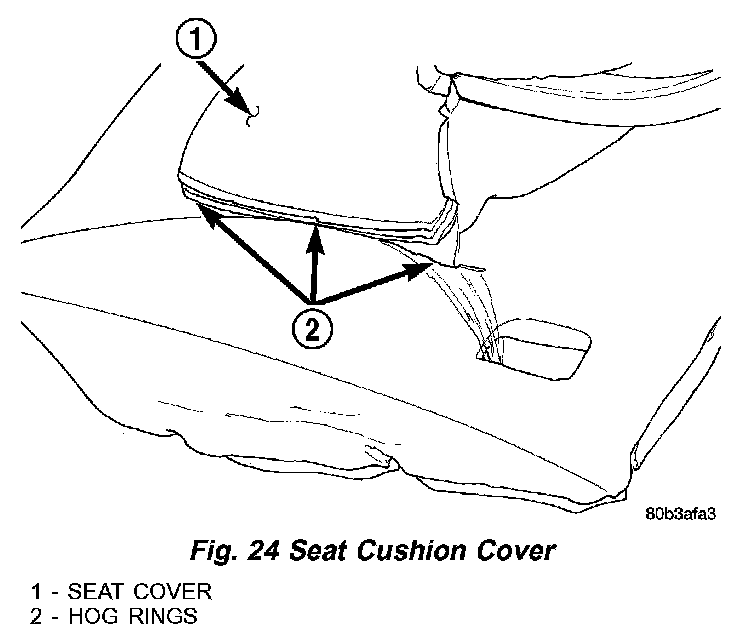 1

2

80b3afa3

Fig. 24 Seat Cushion Cover

1 - SEAT COVER
2 - HOG RINGS