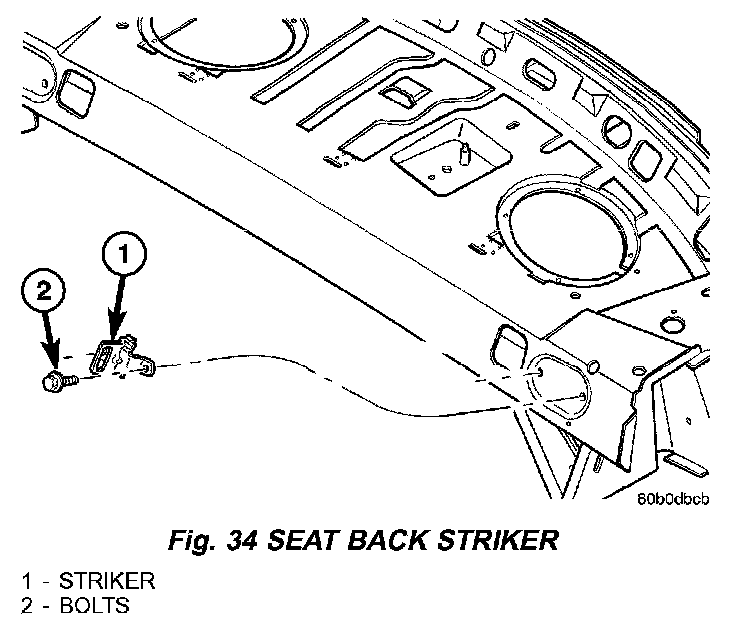 1
2
80b0dbcb

Fig. 34 SEAT BACK STRIKER

1 - STRIKER
2 - BOLTS