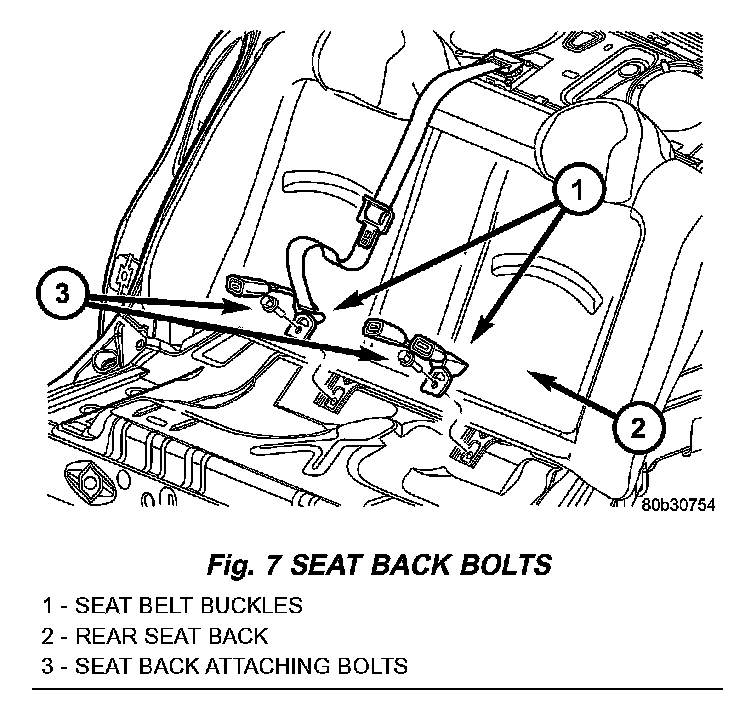 1

3

2

80b30754

Fig. 7 SEAT BACK BOLTS

1 - SEAT BELT BUCKLES
2 - REAR SEAT BACK
3 - SEAT BACK ATTACHING BOLTS