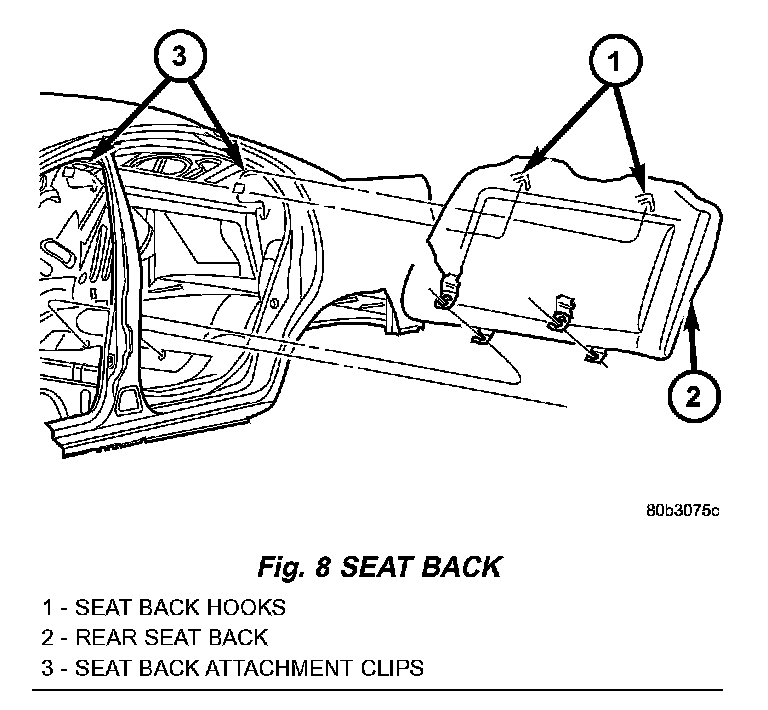 3

1

2

80b3075c

Fig. 8 SEAT BACK

1 - SEAT BACK HOOKS
2 - REAR SEAT BACK
3 - SEAT BACK ATTACHMENT CLIPS