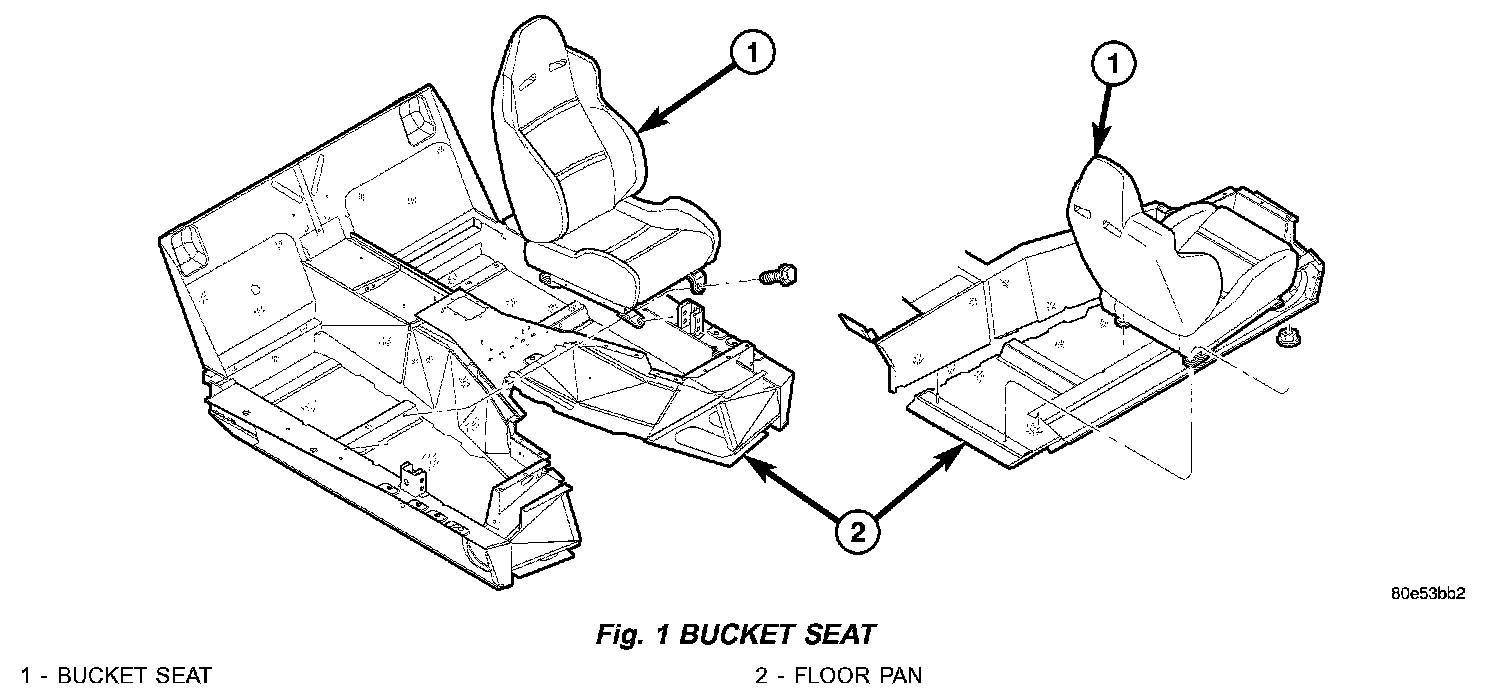 1

1

2

80e53bb2

Fig. 1 BUCKET SEAT

1 - BUCKET SEAT

2 - FLOOR PAN