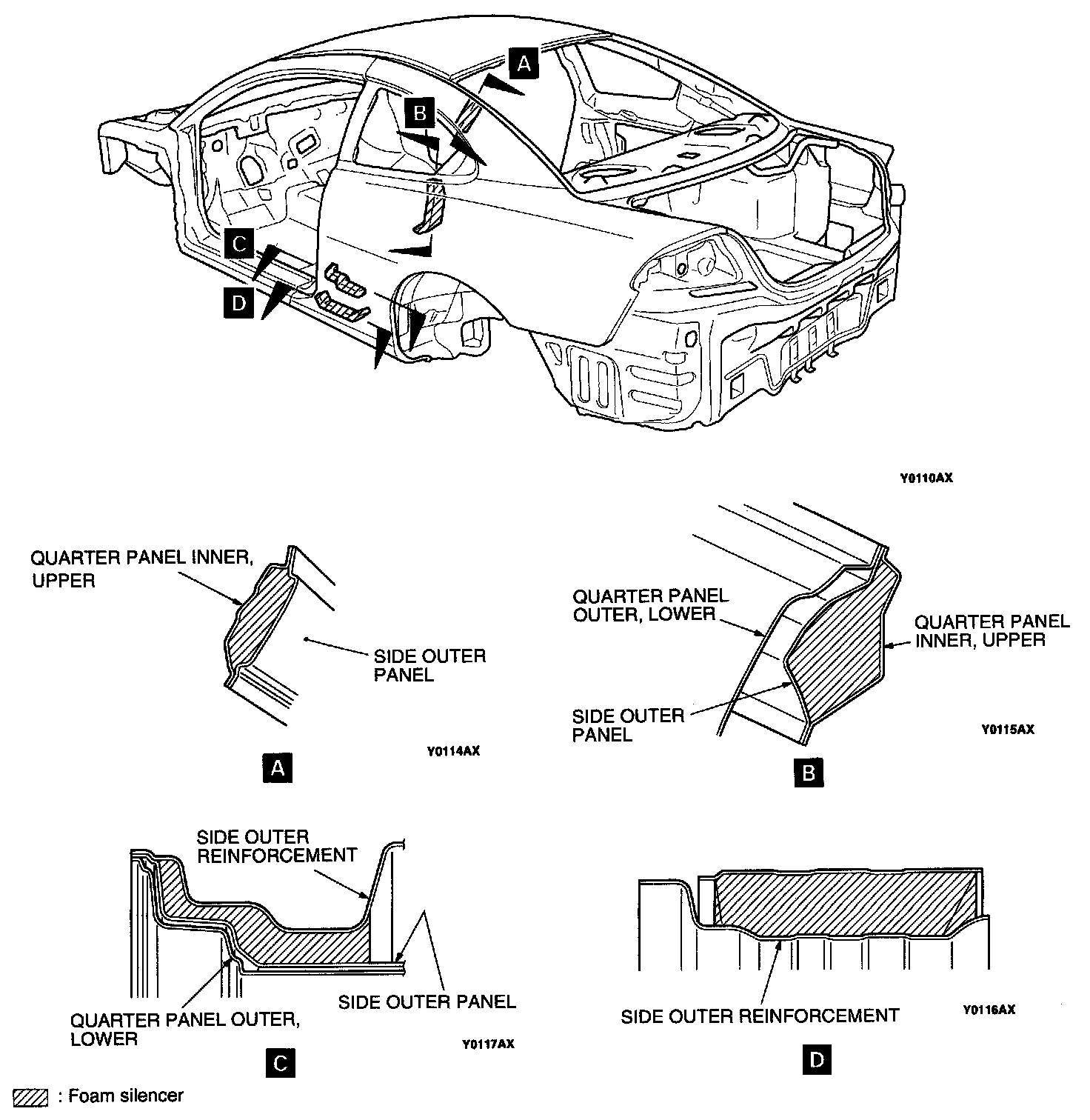 A
B
C
D

Y0110AX

QUARTER PANEL INNER, UPPER

SIDE OUTER PANEL

Y0114AX

A

QUARTER PANEL OUTER, LOWER

QUARTER PANEL INNER, UPPER

SIDE OUTER PANEL

Y0115AX

B

SIDE OUTER REINFORCEMENT

SIDE OUTER PANEL

QUARTER PANEL OUTER, LOWER

Y0117AX

C

SIDE OUTER REINFORCEMENT

Y0116AX

D

: Foam silencer