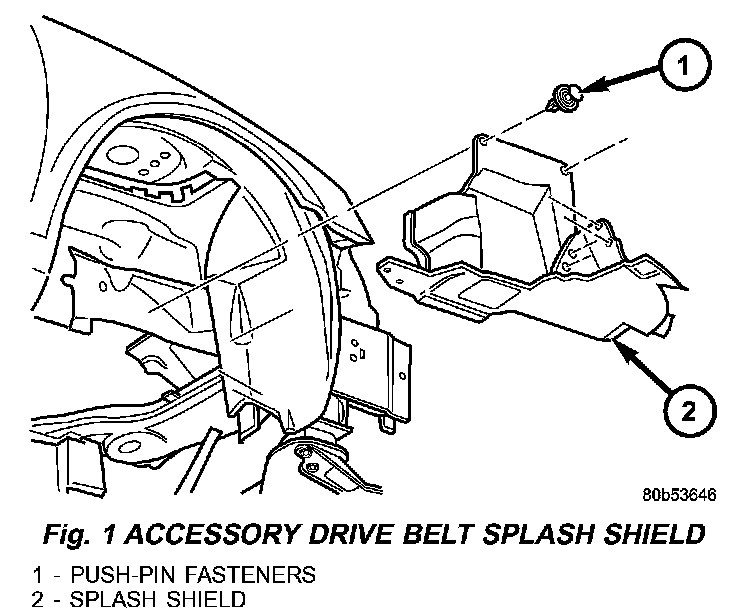 1

2

80b53646

Fig. 1 ACCESSORY DRIVE BELT SPLASH SHIELD

1 - PUSH-PIN FASTENERS
2 - SPLASH SHIELD