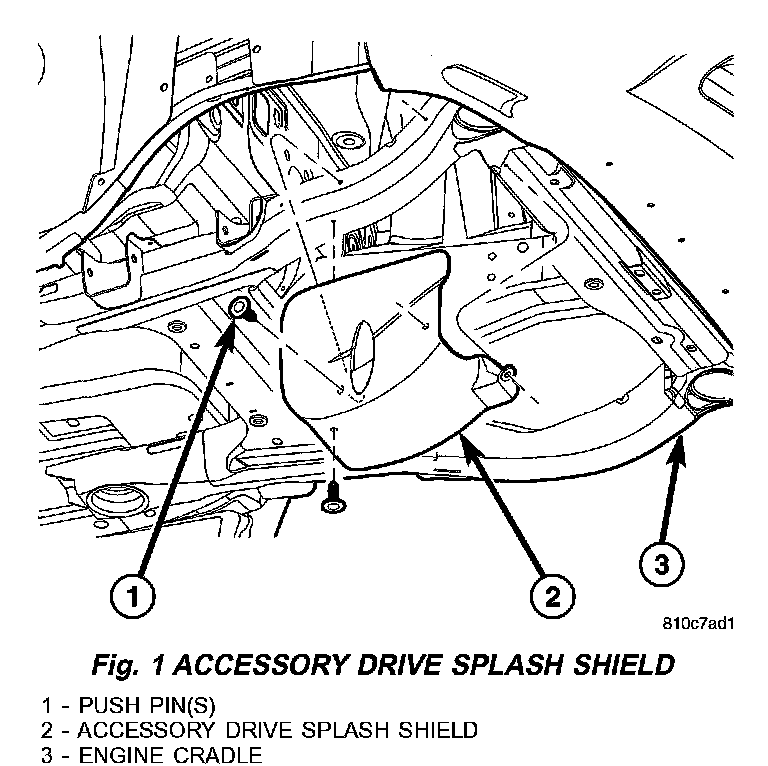 1

2

3

810c7ad1

Fig. 1 ACCESSORY DRIVE SPLASH SHIELD

1 - PUSH PIN(S)
2 - ACCESSORY DRIVE SPLASH SHIELD
3 - ENGINE CRADLE