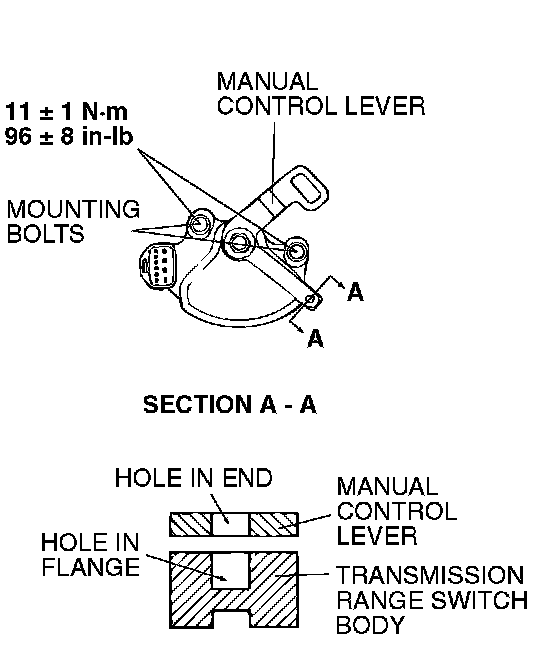 MANUAL CONTROL LEVER

11 ± 1 N·m
96 ± 8 in-lb

MOUNTING BOLTS

A

A

SECTION A - A

HOLE IN END

MANUAL CONTROL LEVER

HOLE IN FLANGE

TRANSMISSION RANGE SWITCH BODY